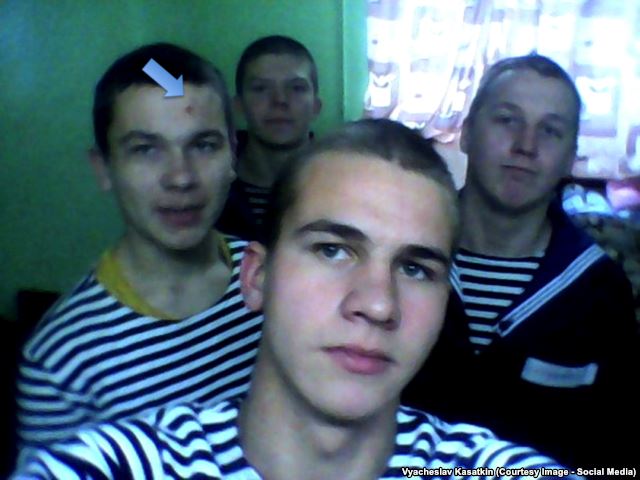 Vyacheslav Kasatkin (Courtesy Image - Social Media)